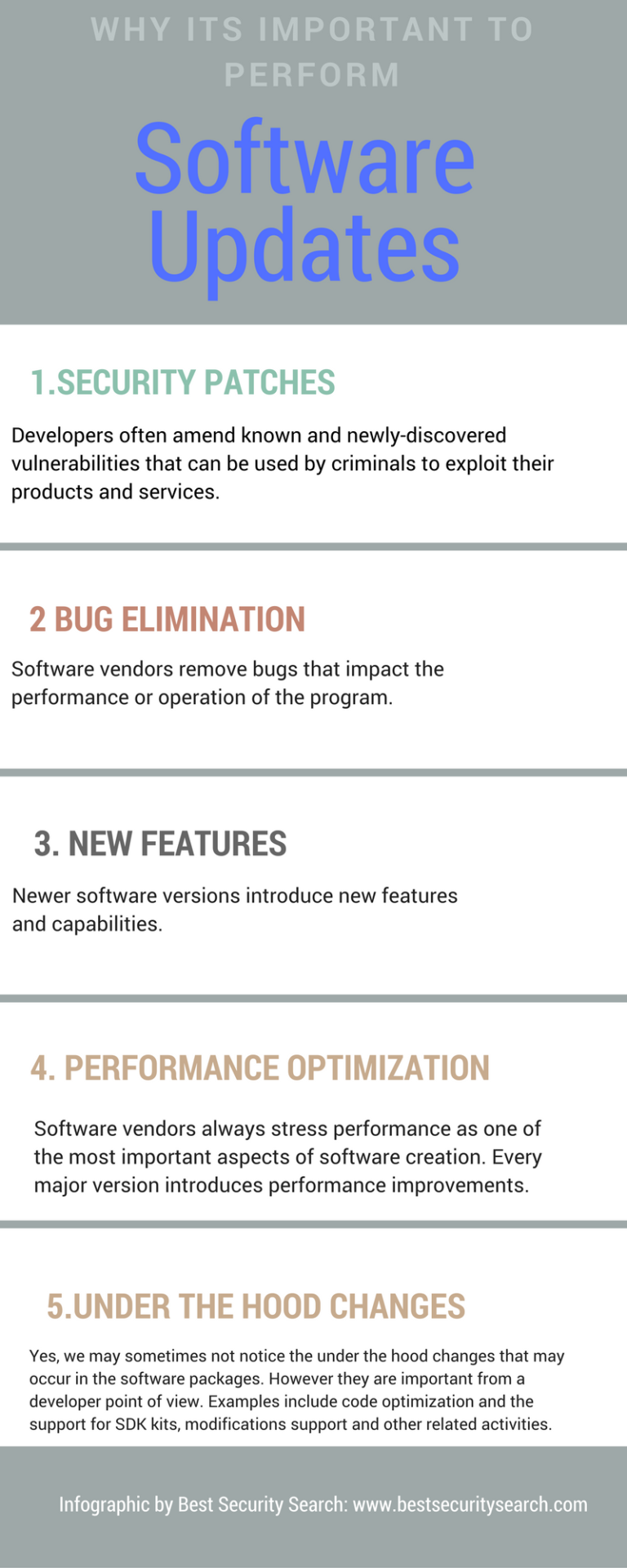 WHY ITS IMPORTANT TO PERFORM

Software Updates

1.SECURITY PATCHES

Developers often amend known and newly-discovered vulnerabilities that can be used by criminals to exploit their products and services.

2 BUG ELIMINATION

Software vendors remove bugs that impact the performance or operation of the program.

3. NEW FEATURES

Newer software versions introduce new features and capabilities.

4. PERFORMANCE OPTIMIZATION

Software vendors always stress performance as one of the most important aspects of software creation. Every major version introduces performance improvements.

5.UNDER THE HOOD CHANGES

Yes, we may sometimes not notice the under the hood changes that may occur in the software packages. However they are important from a developer point of view. Examples include code optimization and the support for SDK kits, modifications support and other related activities.

Infographic by Best Security Search: www.bestsecuritysearch.com