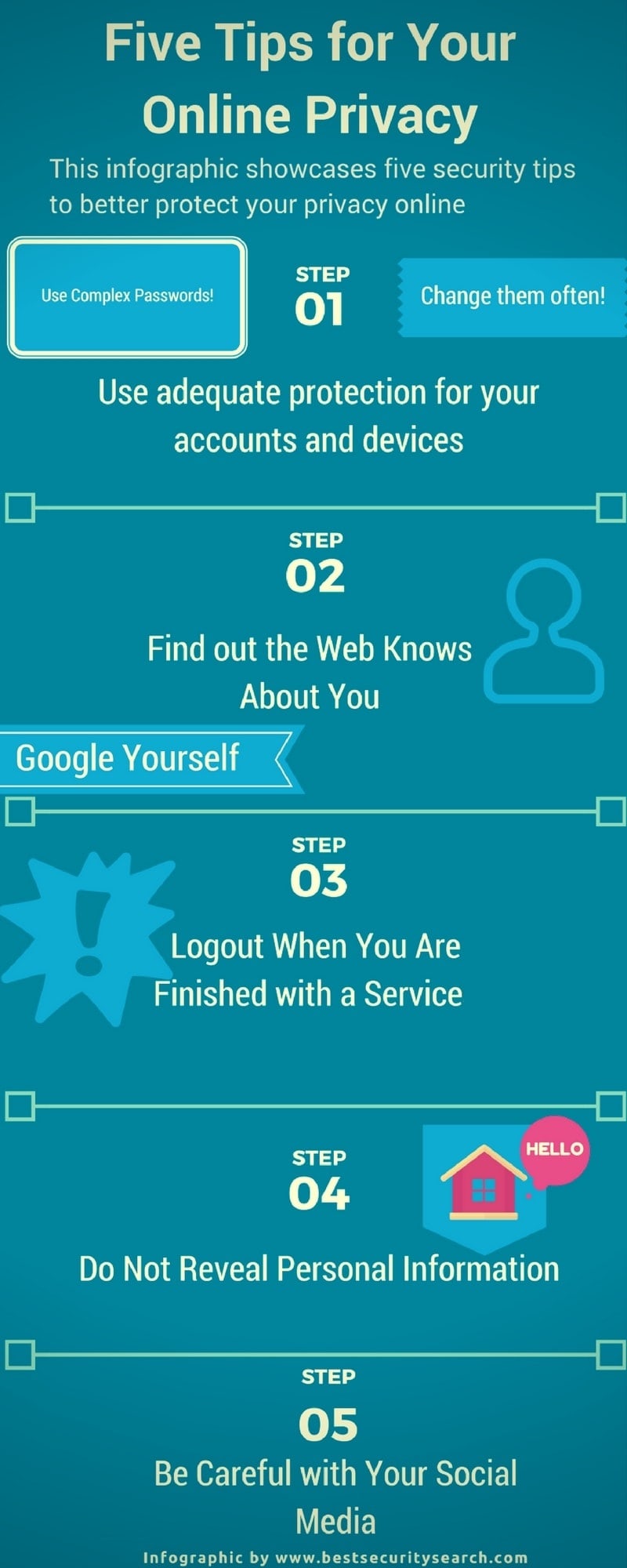 Five Tips for Your Online Privacy

This infographic showcases five security tips to better protect your privacy online

Use Complex Passwords!

STEP 01

Change them often!

Use adequate protection for your accounts and devices

STEP 02

Find out the Web Knows About You

Google Yourself

STEP 03

Logout When You Are Finished with a Service

STEP 04

HELLO

Do Not Reveal Personal Information

STEP 05

Be Careful with Your Social Media

Infographic by www.bestsecuritysearch.com